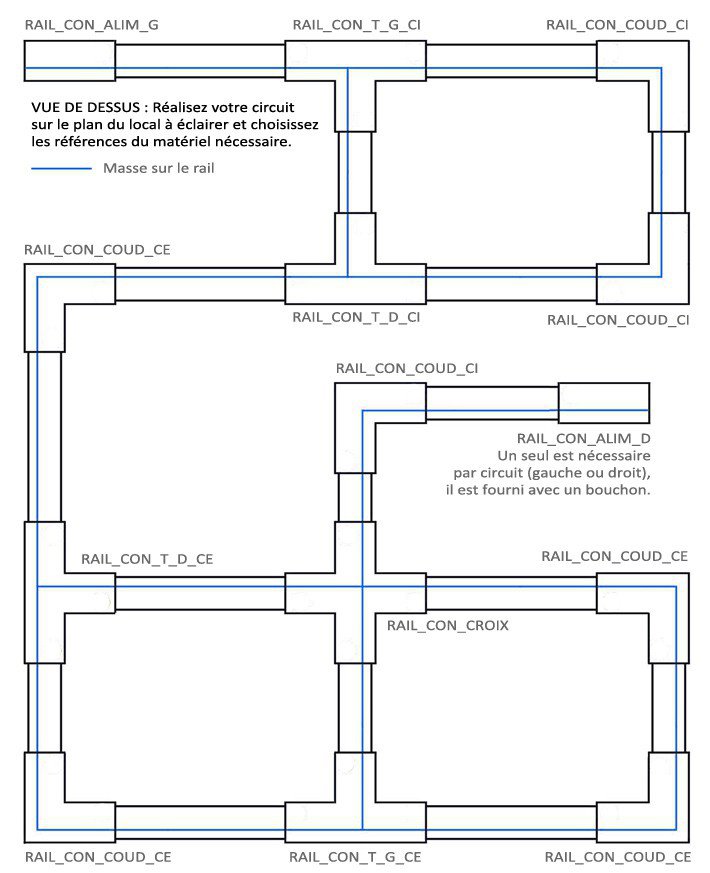 RAIL_CON_ALIM_G

RAIL_CON_T_G_CI

RAIL_CON_COUD_CI

VUE DE DESSUS : Réalisez votre circuit sur le plan du local à éclairer et choisissez les références du matériel nécessaire.

Masse sur le rail

RAIL_CON_COUD_CE

RAIL_CON_T_D_CI

RAIL_CON_COUD_CI

RAIL_CON_COUD_CI

RAIL_CON_ALIM_D
Un seul est nécessaire par circuit (gauche ou droit), il est fourni avec un bouchon.

RAIL_CON_T_D_CE

RAIL_CON_COUD_CE

RAIL_CON_CROIX

RAIL_CON_COUD_CE

RAIL_CON_T_G_CE

RAIL_CON_COUD_CE