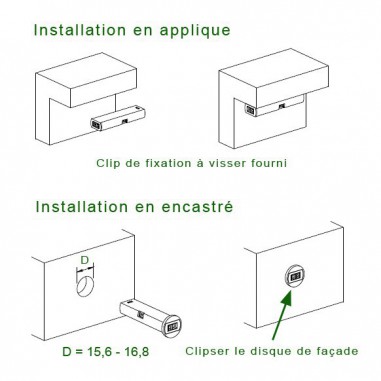 Installation en applique

Clip de fixation à visser fourni

Installation en encastré

D

D = 15,6 - 16,8

Clipser le disque de façade